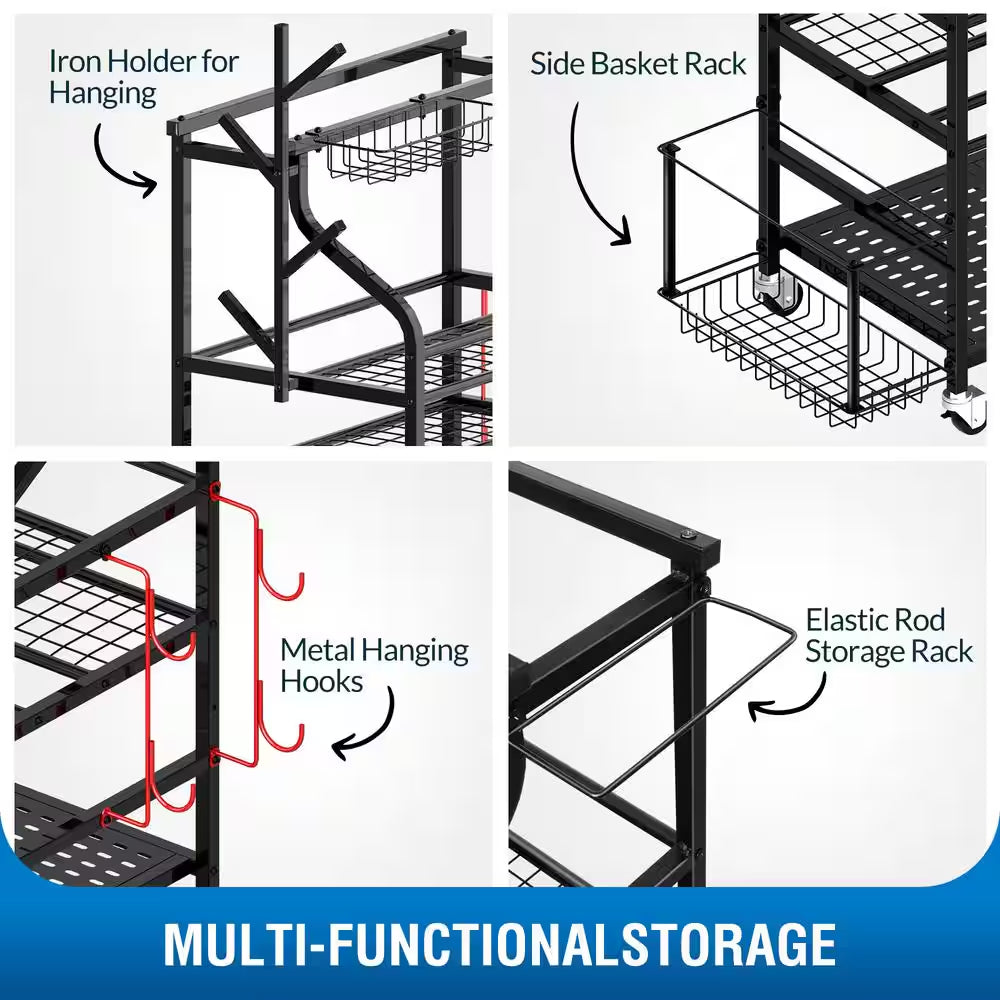 Iron Holder for Hanging

Side Basket Rack

Metal Hanging Hooks

Elastic Rod Storage Rack

MULTI-FUNCTIONALSTORAGE